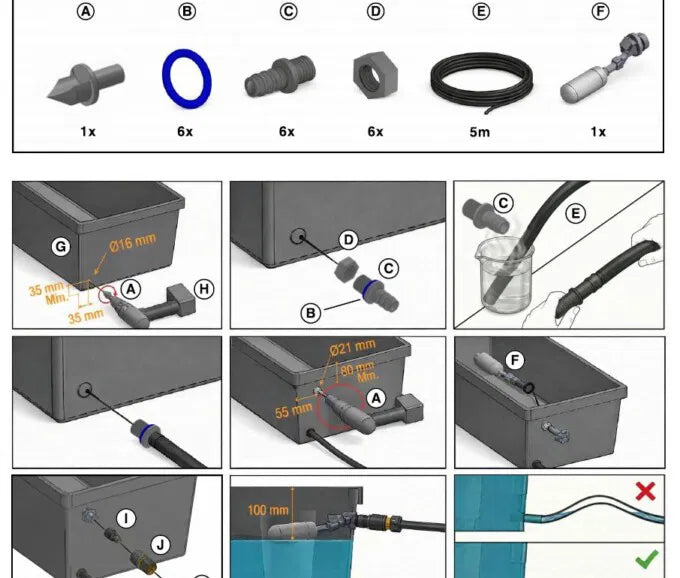 A B C D E F

1x 6x 6x 6x 5m 1x

G
Ø16 mm
35 mm
Mm.
35 mm
A
H

D
C
B

C
E

Ø21 mm
80 mm
Mm.
55 mm
A

F

I
J

100 mm